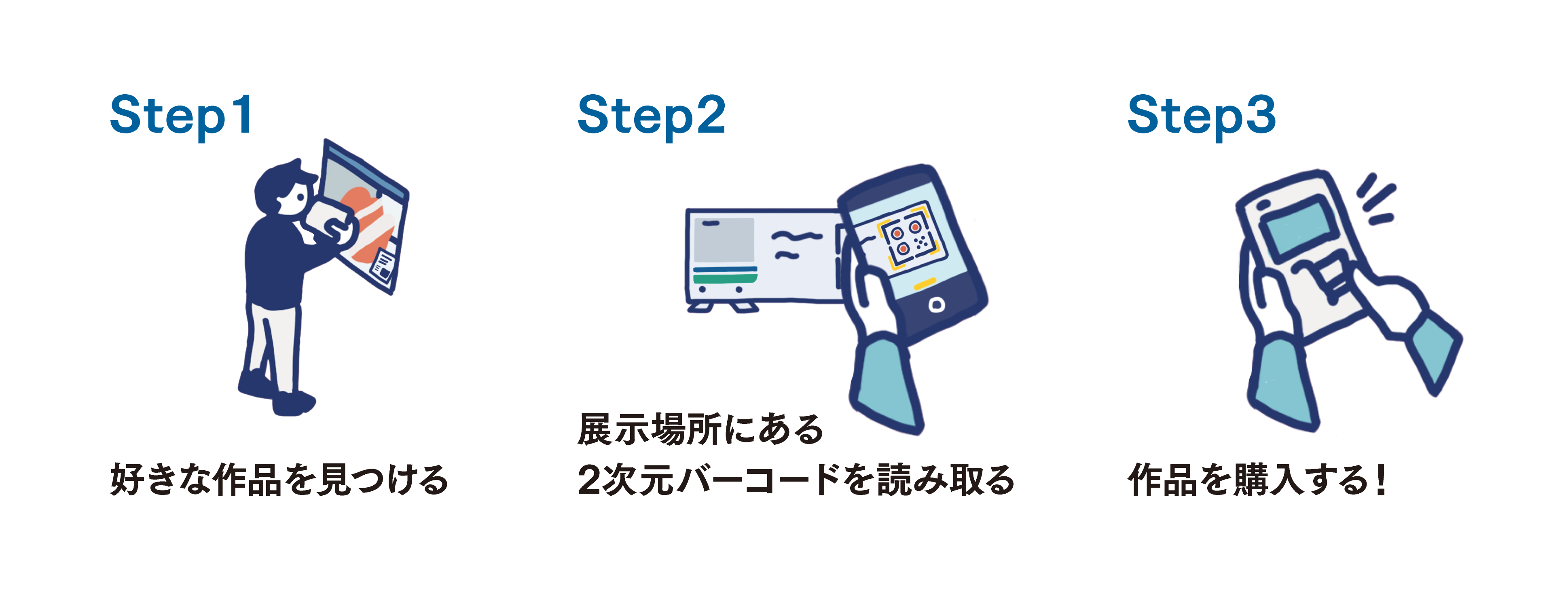 Step1

好きな作品を見つける

Step2

展示場所にある
2次元バーコードを読み取る

Step3

作品を購入する！